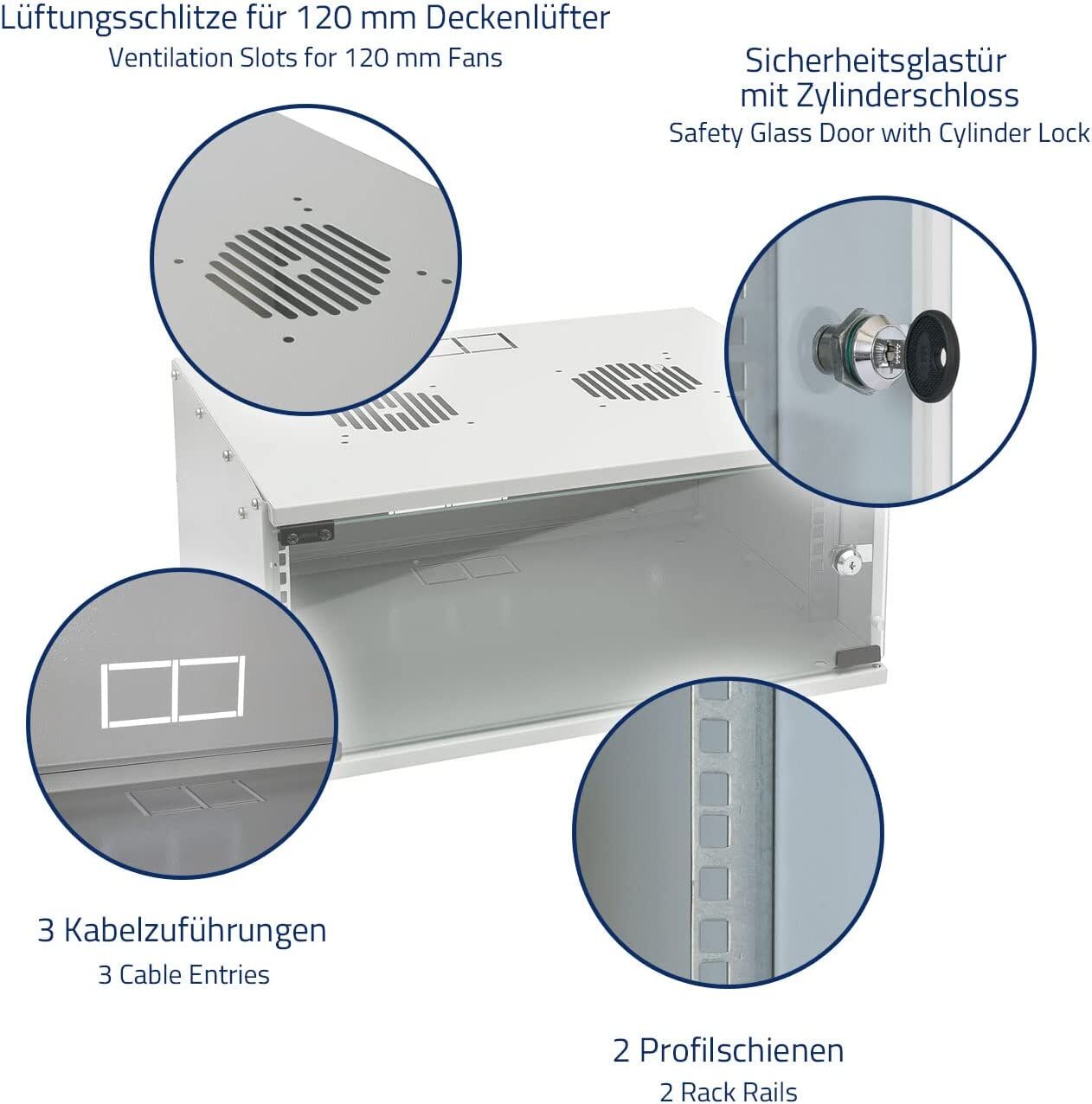 Lüftungsschlitze für 120 mm Deckenlüfter
Ventilation Slots for 120 mm Fans

Sicherheitsglastür mit Zylinderschloss
Safety Glass Door with Cylinder Lock

3 Kabelzuführungen
3 Cable Entries

2 Profilschienen
2 Rack Rails