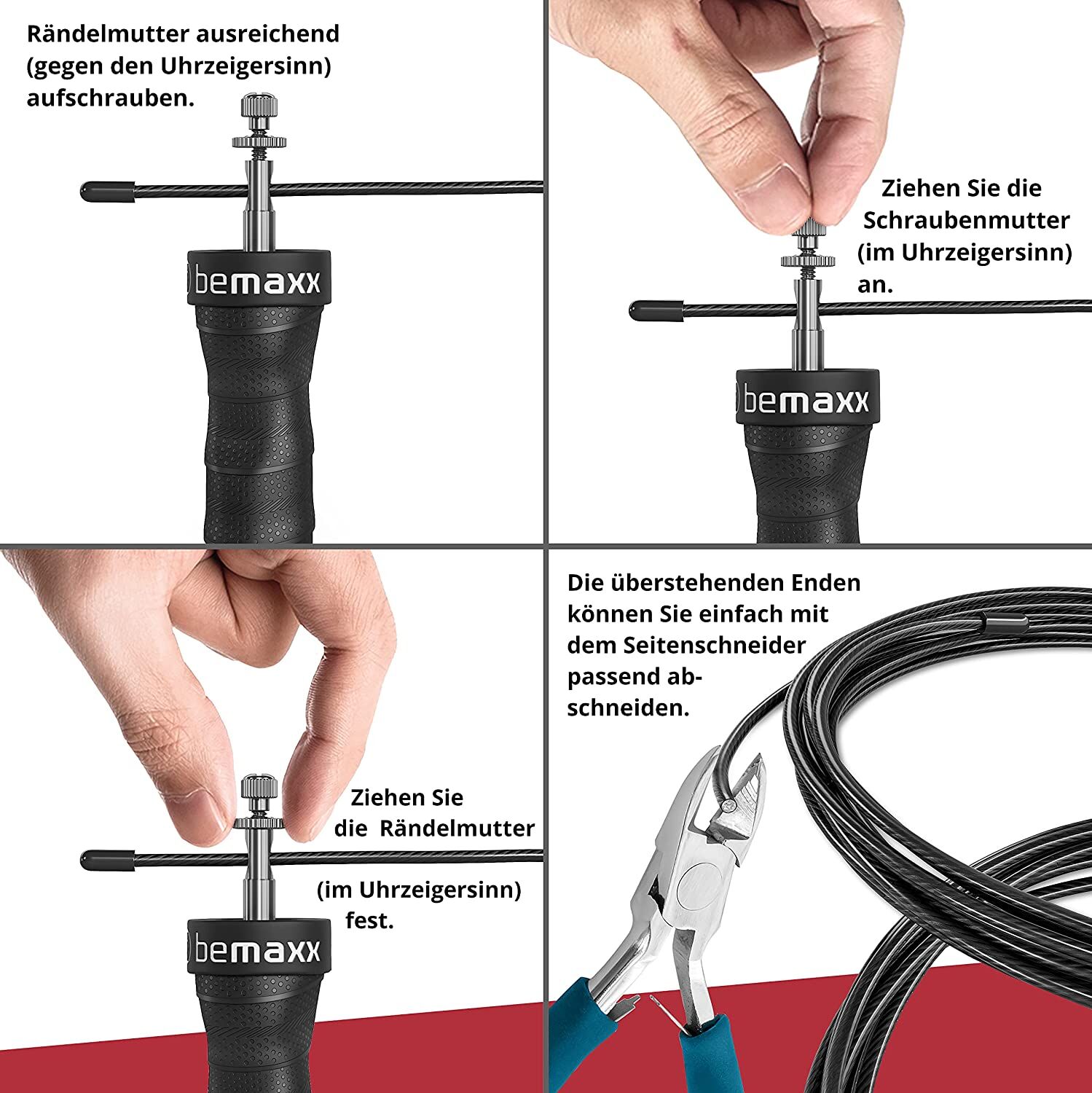 Rändelmutter ausreichend (gegen den Uhrzeigersinn) aufschrauben.

bemaxx

Ziehen Sie die Schraubenmutter (im Uhrzeigersinn) an.

bemaxx

Ziehen Sie die Rändelmutter

(im Uhrzeigersinn) fest.

bemaxx

Die überstehenden Enden können Sie einfach mit dem Seitenschneider passend abschneiden.